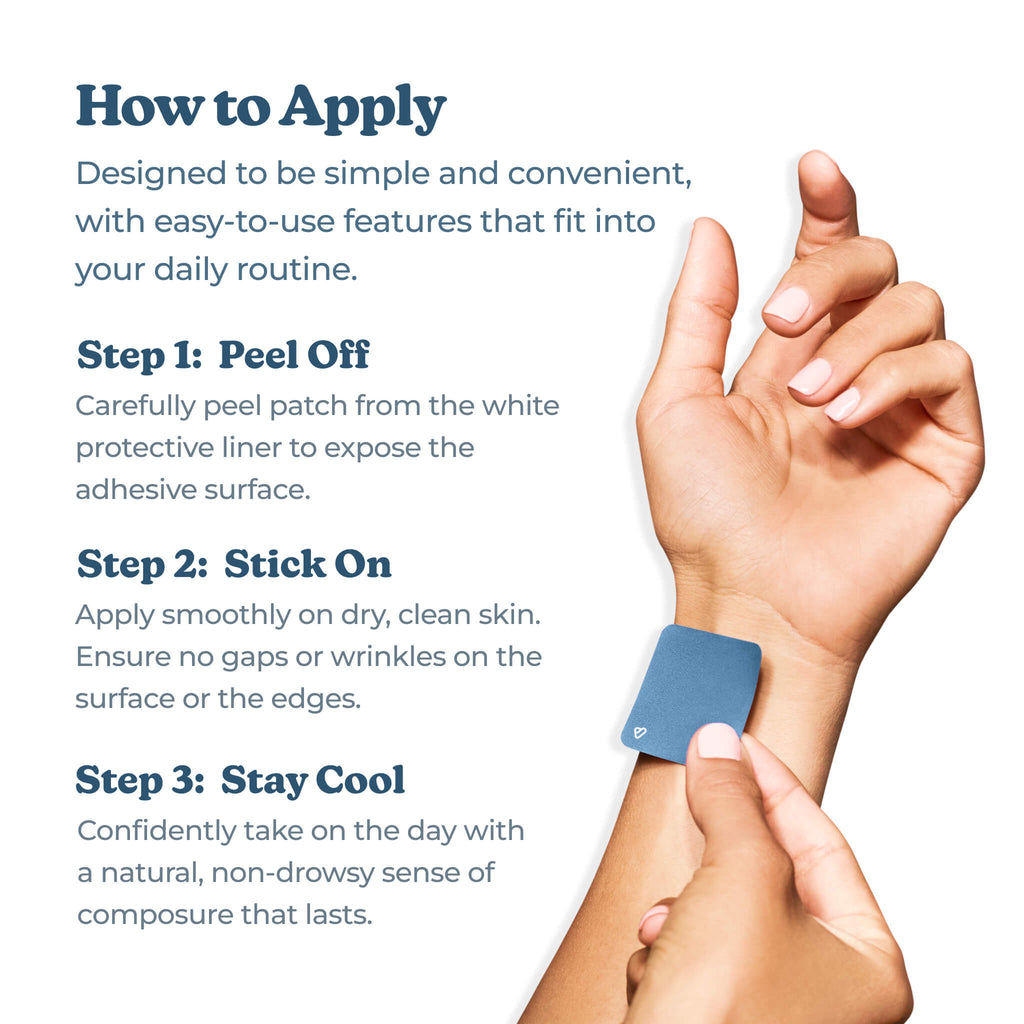 How to Apply

Designed to be simple and convenient, with easy-to-use features that fit into your daily routine.

Step 1: Peel Off

Carefully peel patch from the white protective liner to expose the adhesive surface.

Step 2: Stick On

Apply smoothly on dry, clean skin. Ensure no gaps or wrinkles on the surface or the edges.

Step 3: Stay Cool

Confidently take on the day with a natural, non-drowsy sense of composure that lasts.