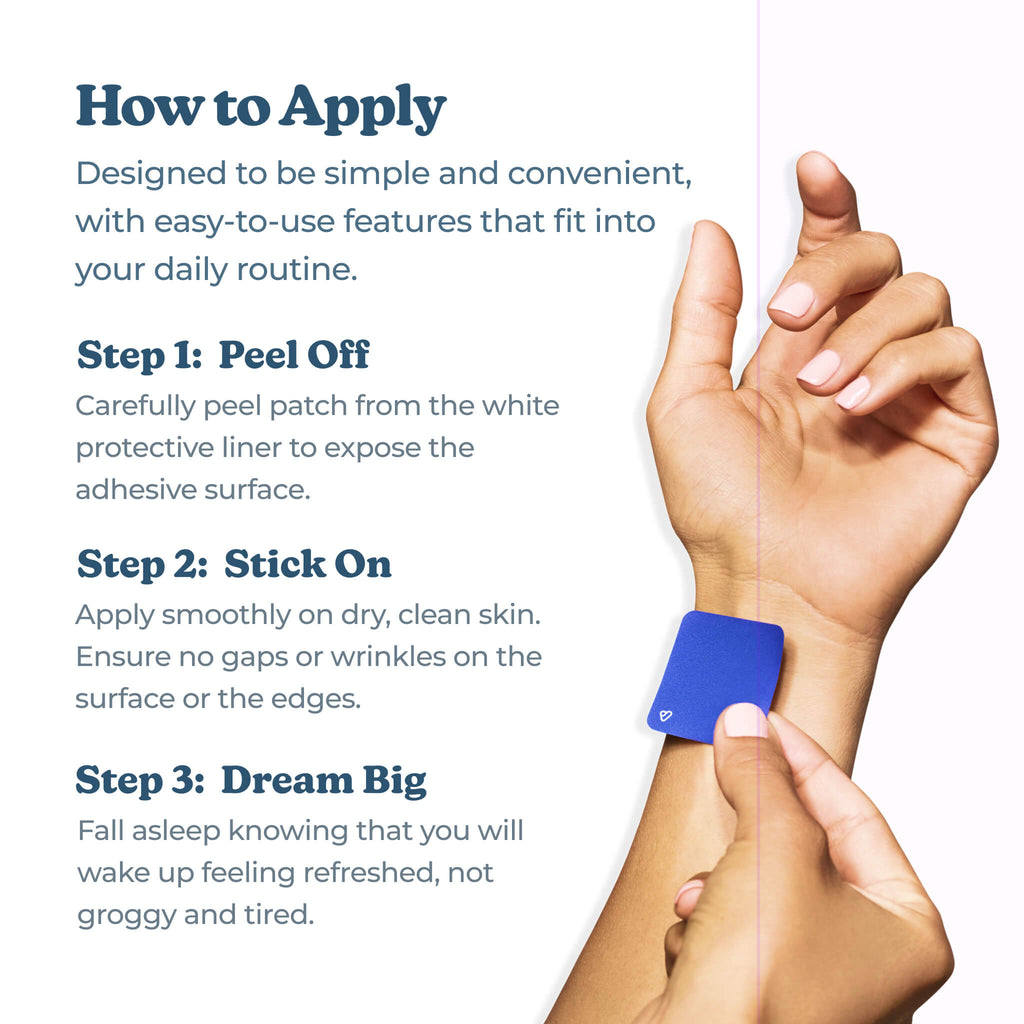 How to Apply

Designed to be simple and convenient, with easy-to-use features that fit into your daily routine.

Step 1: Peel Off

Carefully peel patch from the white protective liner to expose the adhesive surface.

Step 2: Stick On

Apply smoothly on dry, clean skin. Ensure no gaps or wrinkles on the surface or the edges.

Step 3: Dream Big

Fall asleep knowing that you will wake up feeling refreshed, not groggy and tired.